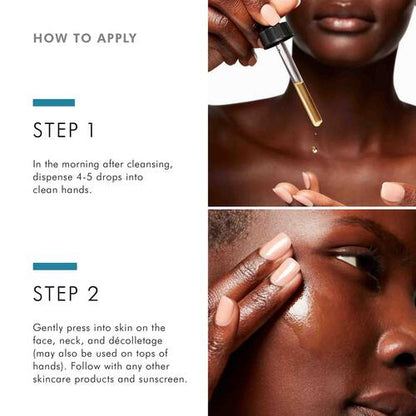 HOW TO APPLY

STEP 1

In the morning after cleansing, dispense 4-5 drops into clean hands.

STEP 2

Gently press into skin on the face, neck, and décolletage (may also be used on tops of hands). Follow with any other skincare products and sunscreen.