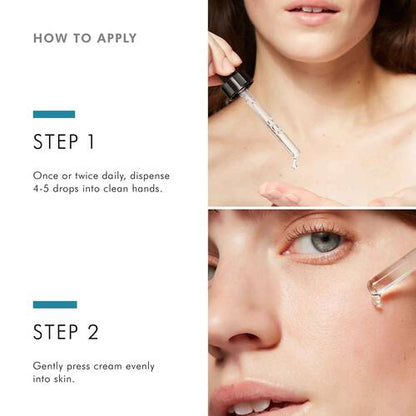 HOW TO APPLY

STEP 1

Once or twice daily, dispense 4-5 drops into clean hands.

STEP 2

Gently press cream evenly into skin.