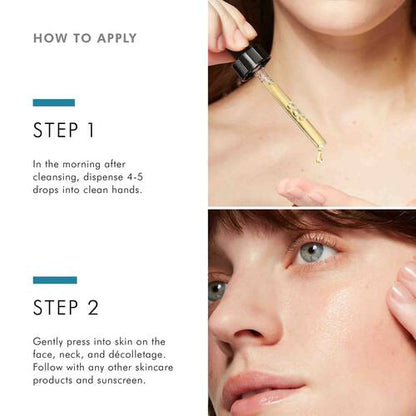 HOW TO APPLY

STEP 1

In the morning after cleansing, dispense 4-5 drops into clean hands.

STEP 2

Gently press into skin on the face, neck, and décolletage. Follow with any other skincare products and sunscreen.