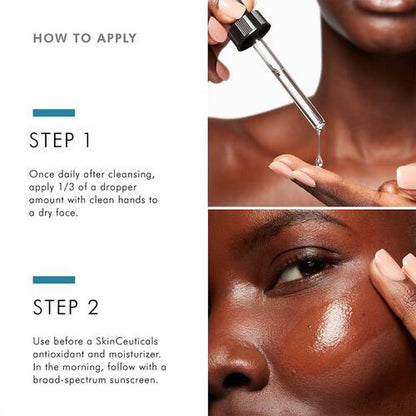 HOW TO APPLY

STEP 1

Once daily after cleansing, apply 1/3 of a dropper amount with clean hands to a dry face.

STEP 2

Use before a SkinCeuticals antioxidant and moisturizer. In the morning, follow with a broad-spectrum sunscreen.