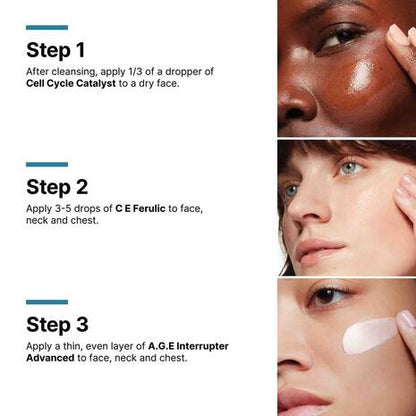 Step 1

After cleansing, apply 1/3 of a dropper of Cell Cycle Catalyst to a dry face.

Step 2

Apply 3-5 drops of C E Ferulic to face, neck and chest.

Step 3

Apply a thin, even layer of A.G.E Interrupter Advanced to face, neck and chest.