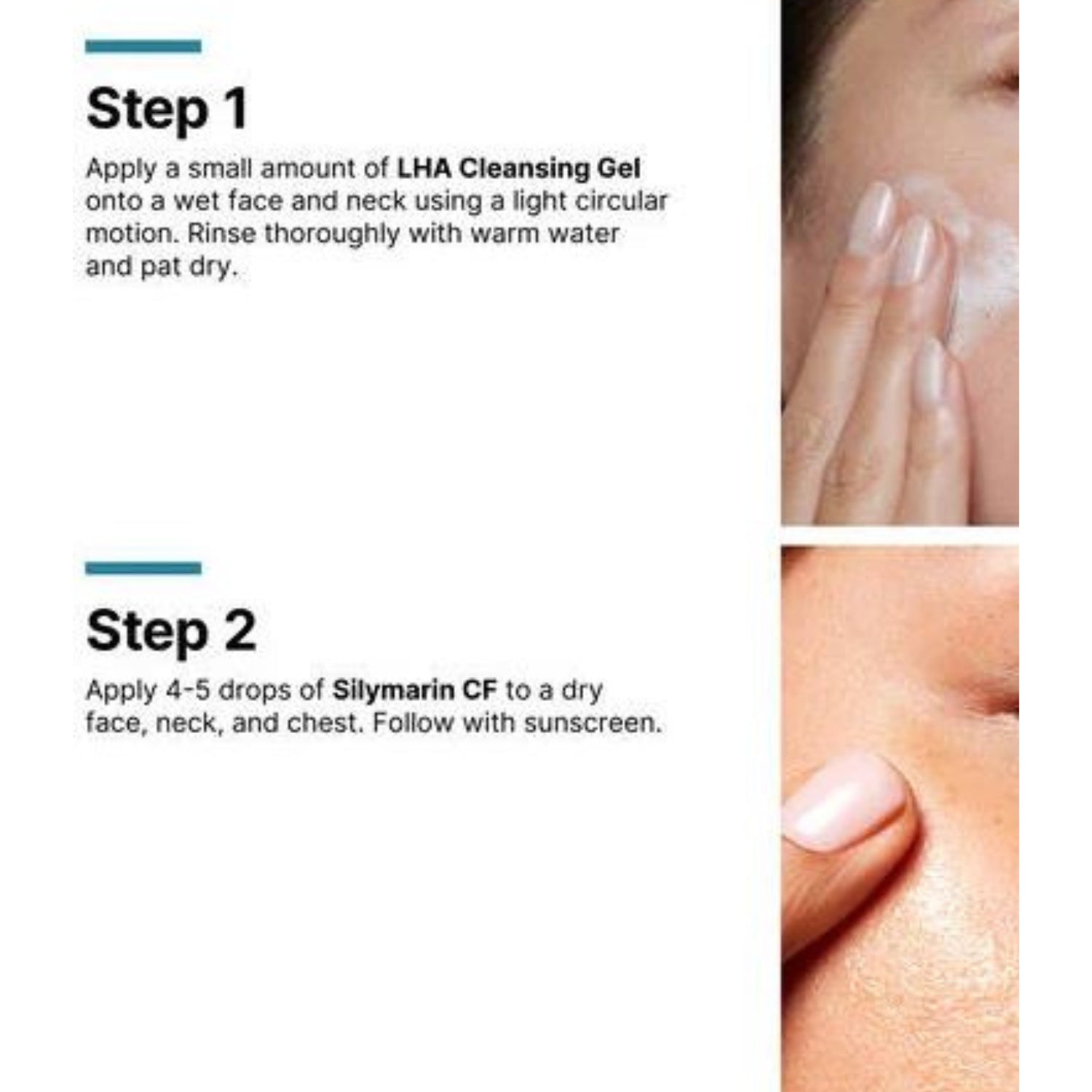 Step 1

Apply a small amount of LHA Cleansing Gel onto a wet face and neck using a light circular motion. Rinse thoroughly with warm water and pat dry.

Step 2

Apply 4-5 drops of Silymarin CF to a dry face, neck, and chest. Follow with sunscreen.