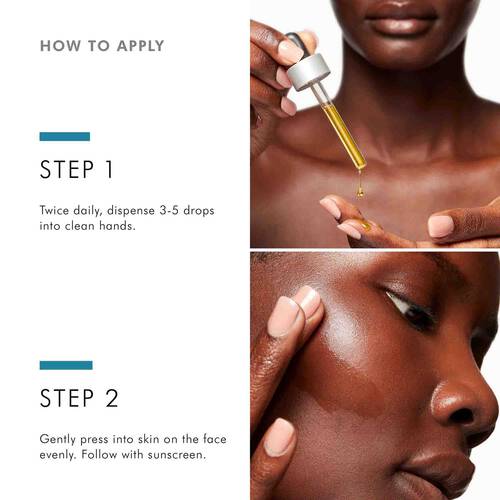 HOW TO APPLY

STEP 1

Twice daily, dispense 3-5 drops into clean hands.

STEP 2

Gently press into skin on the face evenly. Follow with sunscreen.