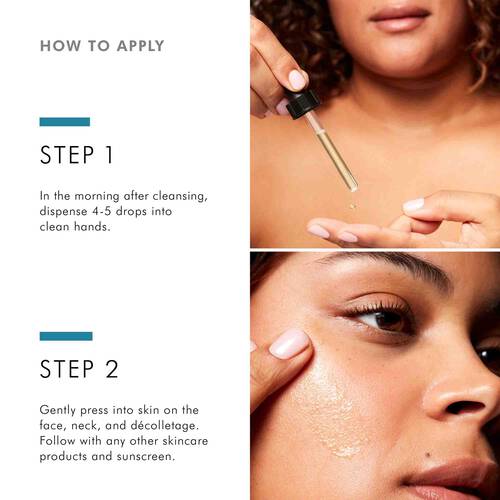 HOW TO APPLY

STEP 1

In the morning after cleansing, dispense 4-5 drops into clean hands.

STEP 2

Gently press into skin on the face, neck, and décolletage. Follow with any other skincare products and sunscreen.