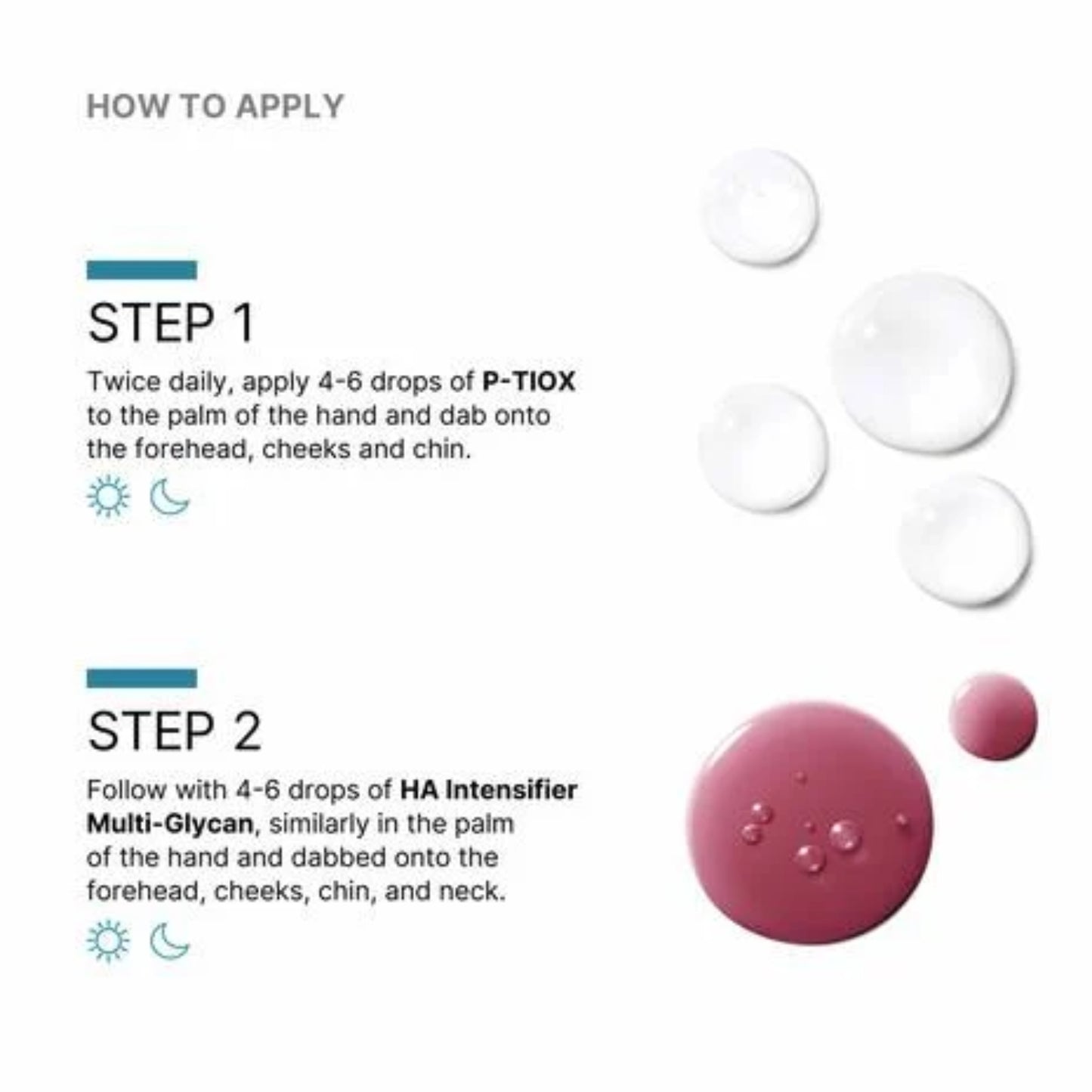 HOW TO APPLY

STEP 1

Twice daily, apply 4-6 drops of P-TIOX to the palm of the hand and dab onto the forehead, cheeks and chin.

STEP 2

Follow with 4-6 drops of HA Intensifier Multi-Glycan, similarly in the palm of the hand and dabbed onto the forehead, cheeks, chin, and neck.